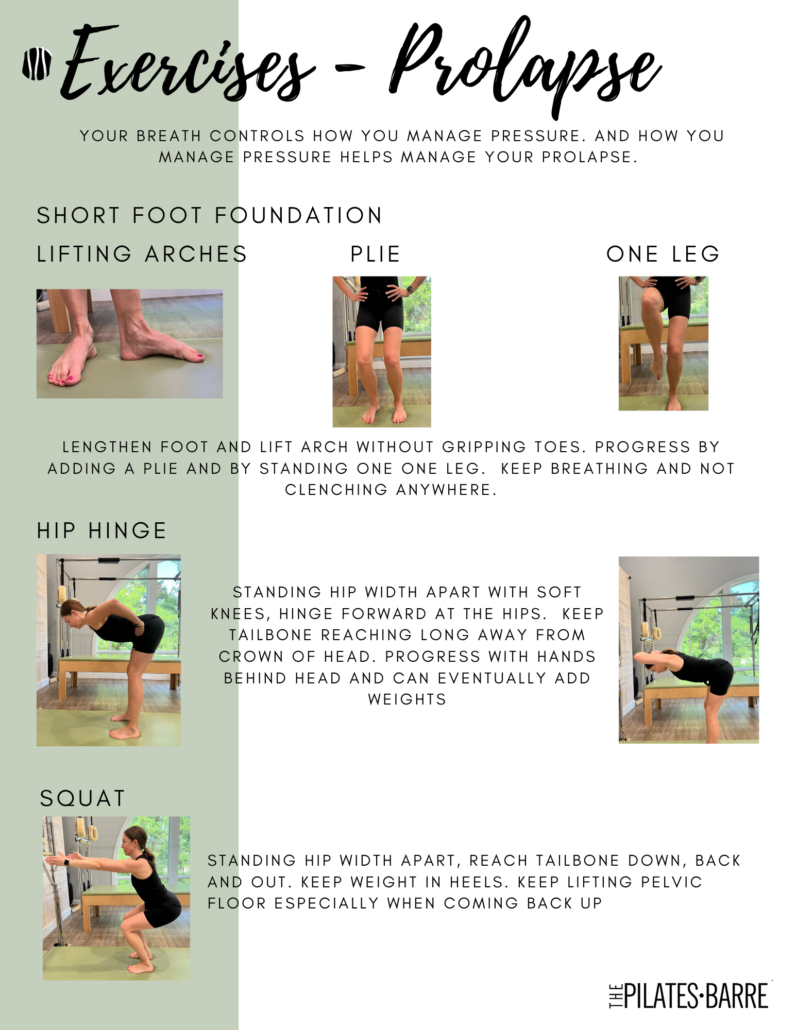 Exercises - Prolapse

YOUR BREATH CONTROLS HOW YOU MANAGE PRESSURE. AND HOW YOU MANAGE PRESSURE HELPS MANAGE YOUR PROLAPSE.

SHORT FOOT FOUNDATION

LIFTING ARCHES

PLIE

ONE LEG

LENGTHEN FOOT AND LIFT ARCH WITHOUT GRIPPING TOES. PROGRESS BY ADDING A PLIE AND BY STANDING ONE ONE LEG. KEEP BREATHING AND NOT CLENCHING ANYWHERE.

HIP HINGE

STANDING HIP WIDTH APART WITH SOFT KNEES, HINGE FORWARD AT THE HIPS. KEEP TAILBONE REACHING LONG AWAY FROM CROWN OF HEAD. PROGRESS WITH HANDS BEHIND HEAD AND CAN EVENTUALLY ADD WEIGHTS

SQUAT

STANDING HIP WIDTH APART, REACH TAILBONE DOWN, BACK AND OUT. KEEP WEIGHT IN HEELS. KEEP LIFTING PELVIC FLOOR ESPECIALLY WHEN COMING BACK UP

THE PILATES•BARRE