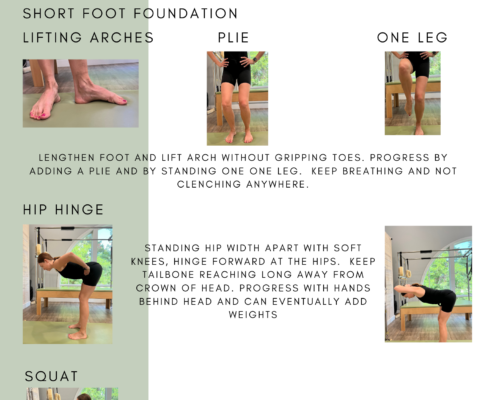 SHORT FOOT FOUNDATION

LIFTING ARCHES

PLIE

ONE LEG

LENGTHEN FOOT AND LIFT ARCH WITHOUT GRIPPING TOES. PROGRESS BY ADDING A PLIE AND BY STANDING ONE ONE LEG. KEEP BREATHING AND NOT CLENCHING ANYWHERE.

HIP HINGE

STANDING HIP WIDTH APART WITH SOFT KNEES, HINGE FORWARD AT THE HIPS. KEEP TAILBONE REACHING LONG AWAY FROM CROWN OF HEAD. PROGRESS WITH HANDS BEHIND HEAD AND CAN EVENTUALLY ADD WEIGHTS

SQUAT