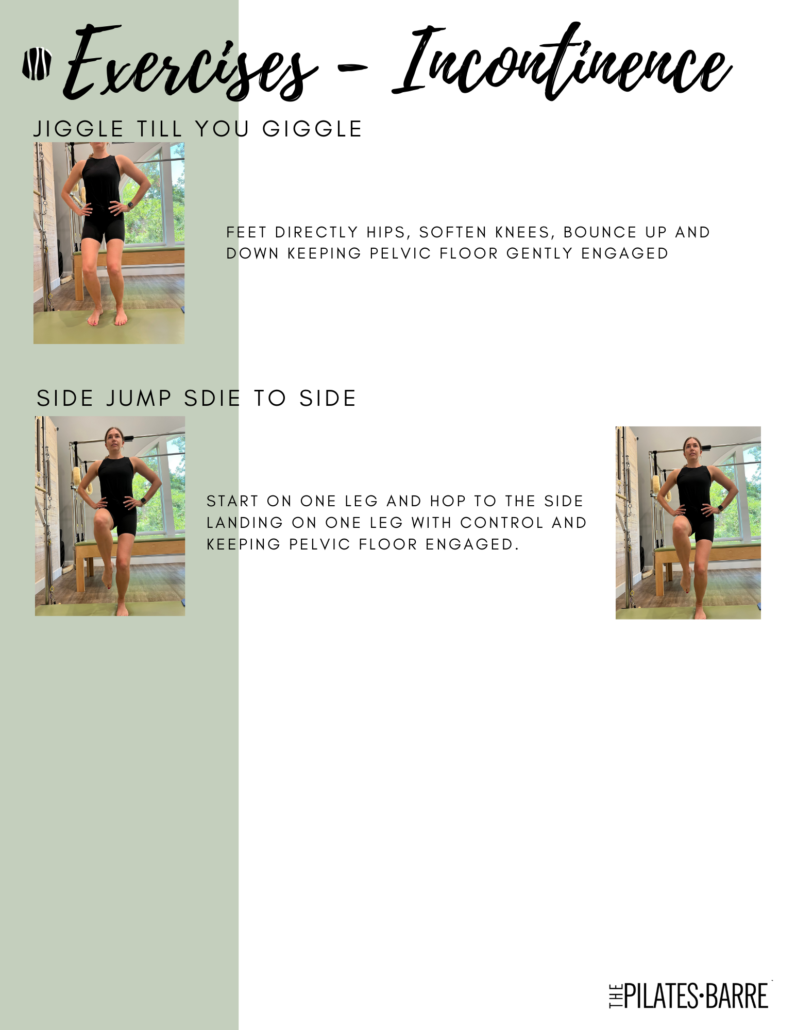 Exercises - Incontinence

JIGGLE TILL YOU GIGGLE

FEET DIRECTLY HIPS, SOFTEN KNEES, BOUNCE UP AND DOWN KEEPING PELVIC FLOOR GENTLY ENGAGED

SIDE JUMP SDIE TO SIDE

START ON ONE LEG AND HOP TO THE SIDE LANDING ON ONE LEG WITH CONTROL AND KEEPING PELVIC FLOOR ENGAGED.

THE PILATES•BARRE