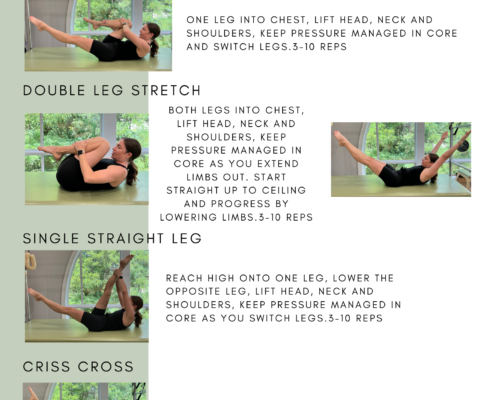 ONE LEG INTO CHEST, LIFT HEAD, NECK AND SHOULDERS, KEEP PRESSURE MANAGED IN CORE AND SWITCH LEGS.3-10 REPS

DOUBLE LEG STRETCH

BOTH LEGS INTO CHEST, LIFT HEAD, NECK AND SHOULDERS, KEEP PRESSURE MANAGED IN CORE AS YOU EXTEND LIMBS OUT. START STRAIGHT UP TO CEILING AND PROGRESS BY LOWERING LIMBS.3-10 REPS

SINGLE STRAIGHT LEG

REACH HIGH ONTO ONE LEG, LOWER THE OPPOSITE LEG, LIFT HEAD, NECK AND SHOULDERS, KEEP PRESSURE MANAGED IN CORE AS YOU SWITCH LEGS.3-10 REPS

CRISS CROSS