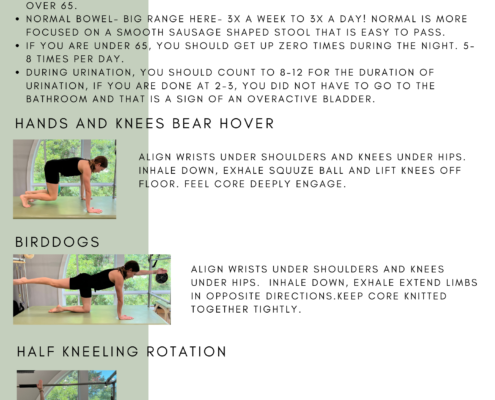 OVER 65.

• NORMAL BOWEL- BIG RANGE HERE- 3X A WEEK TO 3X A DAY! NORMAL IS MORE FOCUSED ON A SMOOTH SAUSAGE SHAPED STOOL THAT IS EASY TO PASS.
• IF YOU ARE UNDER 65, YOU SHOULD GET UP ZERO TIMES DURING THE NIGHT. 5-8 TIMES PER DAY.
• DURING URINATION, YOU SHOULD COUNT TO 8-12 FOR THE DURATION OF URINATION, IF YOU ARE DONE AT 2-3, YOU DID NOT HAVE TO GO TO THE BATHROOM AND THAT IS A SIGN OF AN OVERACTIVE BLADDER.

HANDS AND KNEES BEAR HOVER

ALIGN WRISTS UNDER SHOULDERS AND KNEES UNDER HIPS. INHALE DOWN, EXHALE SQUUZE BALL AND LIFT KNEES OFF FLOOR. FEEL CORE DEEPLY ENGAGE.

BIRDDOGS

ALIGN WRISTS UNDER SHOULDERS AND KNEES UNDER HIPS. INHALE DOWN, EXHALE EXTEND LIMBS IN OPPOSITE DIRECTIONS.KEEP CORE KNITTED TOGETHER TIGHTLY.

HALF KNEELING ROTATION