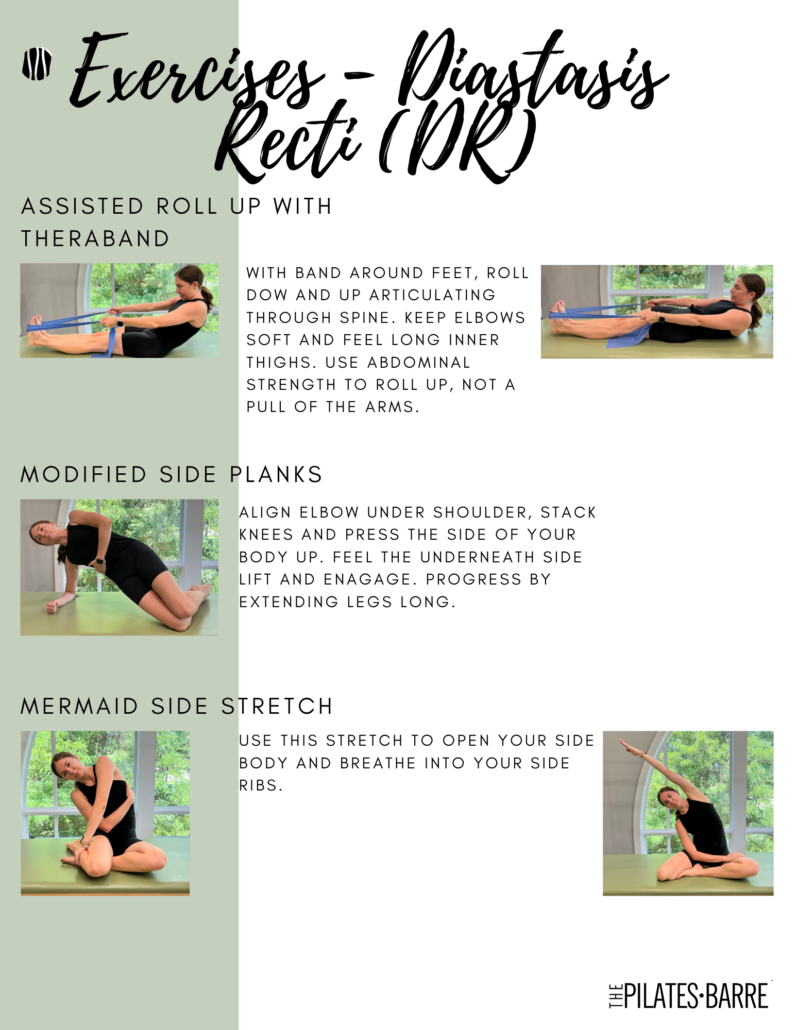 Exercises - Diastasis Recti (DR)

ASSISTED ROLL UP WITH THERABAND

WITH BAND AROUND FEET, ROLL DOW AND UP ARTICULATING THROUGH SPINE. KEEP ELBOWS SOFT AND FEEL LONG INNER THIGHS. USE ABDOMINAL STRENGTH TO ROLL UP, NOT A PULL OF THE ARMS.

MODIFIED SIDE PLANKS

ALIGN ELBOW UNDER SHOULDER, STACK KNEES AND PRESS THE SIDE OF YOUR BODY UP. FEEL THE UNDERNEATH SIDE LIFT AND ENAGAGE. PROGRESS BY EXTENDING LEGS LONG.

MERMAID SIDE STRETCH

USE THIS STRETCH TO OPEN YOUR SIDE BODY AND BREATHE INTO YOUR SIDE RIBS.

THE PILATES•BARRE