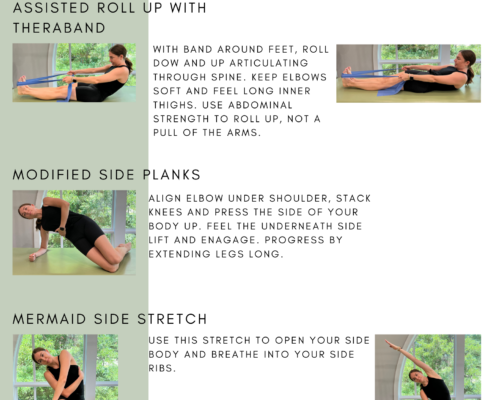 ASSISTED ROLL UP WITH THERABAND

WITH BAND AROUND FEET, ROLL DOW AND UP ARTICULATING THROUGH SPINE. KEEP ELBOWS SOFT AND FEEL LONG INNER THIGHS. USE ABDOMINAL STRENGTH TO ROLL UP, NOT A PULL OF THE ARMS.

MODIFIED SIDE PLANKS

ALIGN ELBOW UNDER SHOULDER, STACK KNEES AND PRESS THE SIDE OF YOUR BODY UP. FEEL THE UNDERNEATH SIDE LIFT AND ENAGAGE. PROGRESS BY EXTENDING LEGS LONG.

MERMAID SIDE STRETCH

USE THIS STRETCH TO OPEN YOUR SIDE BODY AND BREATHE INTO YOUR SIDE RIBS.