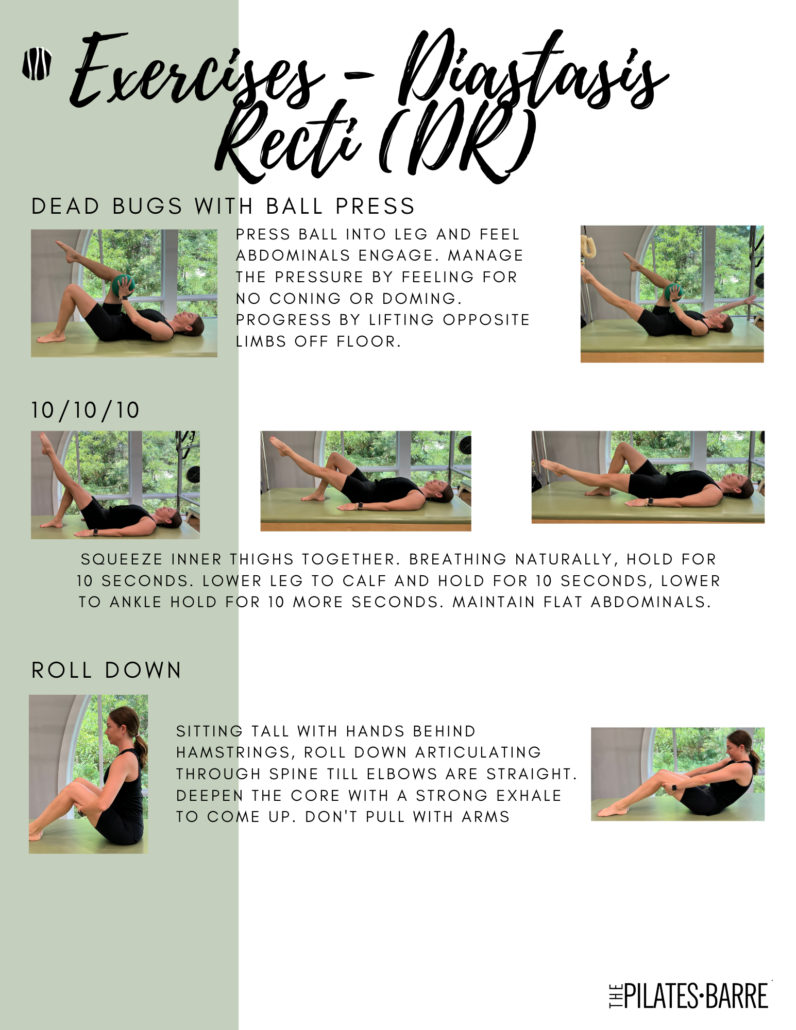 Exercises - Diastasis Recti (DR)

DEAD BUGS WITH BALL PRESS

PRESS BALL INTO LEG AND FEEL ABDOMINALS ENGAGE. MANAGE THE PRESSURE BY FEELING FOR NO CONING OR DOMING. PROGRESS BY LIFTING OPPOSITE LIMBS OFF FLOOR.

10/10/10

SQUEEZE INNER THIGHS TOGETHER. BREATHING NATURALLY, HOLD FOR 10 SECONDS. LOWER LEG TO CALF AND HOLD FOR 10 SECONDS, LOWER TO ANKLE HOLD FOR 10 MORE SECONDS. MAINTAIN FLAT ABDOMINALS.

ROLL DOWN

SITTING TALL WITH HANDS BEHIND HAMSTRINGS, ROLL DOWN ARTICULATING THROUGH SPINE TILL ELBOWS ARE STRAIGHT. DEEPEN THE CORE WITH A STRONG EXHALE TO COME UP. DON'T PULL WITH ARMS

THE PILATES•BARRE