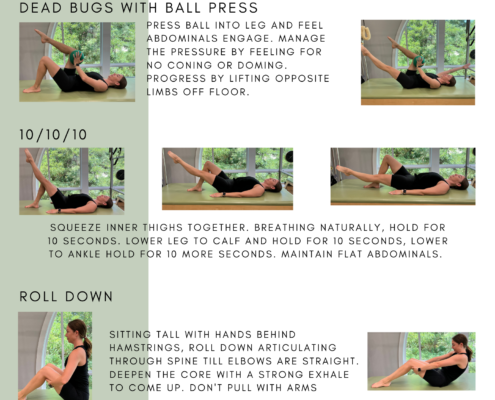 DEAD BUGS WITH BALL PRESS

PRESS BALL INTO LEG AND FEEL ABDOMINALS ENGAGE. MANAGE THE PRESSURE BY FEELING FOR NO CONING OR DOMING. PROGRESS BY LIFTING OPPOSITE LIMBS OFF FLOOR.

10/10/10

SQUEEZE INNER THIGHS TOGETHER. BREATHING NATURALLY, HOLD FOR 10 SECONDS. LOWER LEG TO CALF AND HOLD FOR 10 SECONDS, LOWER TO ANKLE HOLD FOR 10 MORE SECONDS. MAINTAIN FLAT ABDOMINALS.

ROLL DOWN

SITTING TALL WITH HANDS BEHIND HAMSTRINGS, ROLL DOWN ARTICULATING THROUGH SPINE TILL ELBOWS ARE STRAIGHT. DEEPEN THE CORE WITH A STRONG EXHALE TO COME UP. DON'T PULL WITH ARMS